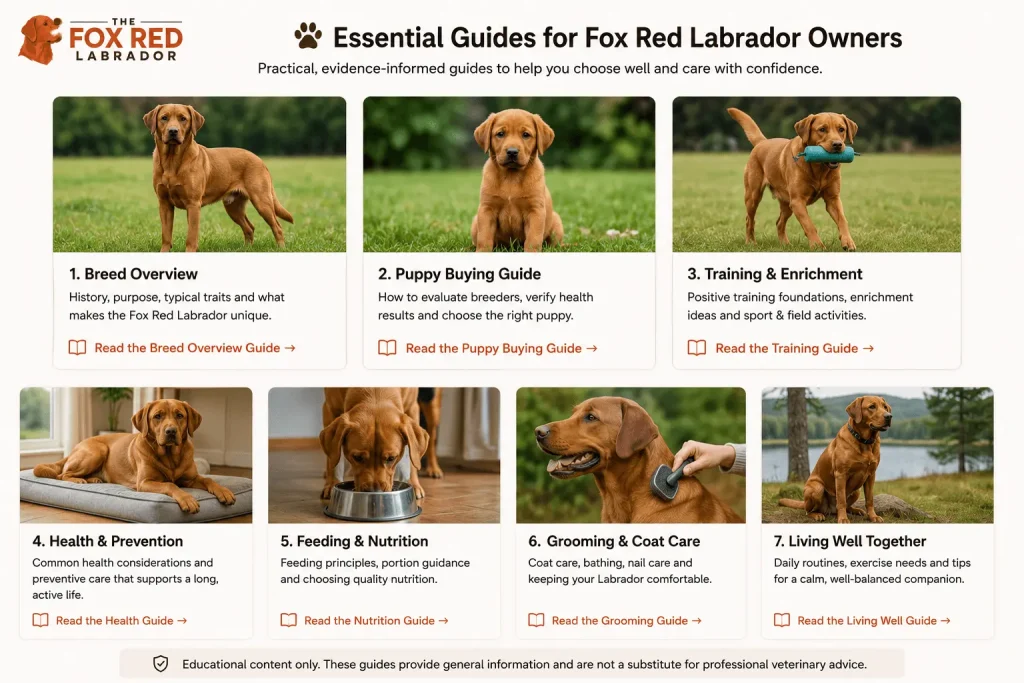 THE
FOX RED
LABRADOR

Essential Guides for Fox Red Labrador Owners

Practical, evidence-informed guides to help you choose well and care with confidence.

1. Breed Overview
History, purpose, typical traits and what makes the Fox Red Labrador unique.
Read the Breed Overview Guide →

2. Puppy Buying Guide
How to evaluate breeders, verify health results and choose the right puppy.
Read the Puppy Buying Guide →

3. Training & Enrichment
Positive training foundations, enrichment ideas and sport & field activities.
Read the Training Guide →

4. Health & Prevention
Common health considerations and preventive care that supports a long, active life.
Read the Health Guide →

5. Feeding & Nutrition
Feeding principles, portion guidance and choosing quality nutrition.
Read the Nutrition Guide →

6. Grooming & Coat Care
Coat care, bathing, nail care and keeping your Labrador comfortable.
Read the Grooming Guide →

7. Living Well Together
Daily routines, exercise needs and tips for a calm, well-balanced companion.
Read the Living Well Guide →

Educational content only. These guides provide general information and are not a substitute for professional veterinary advice.